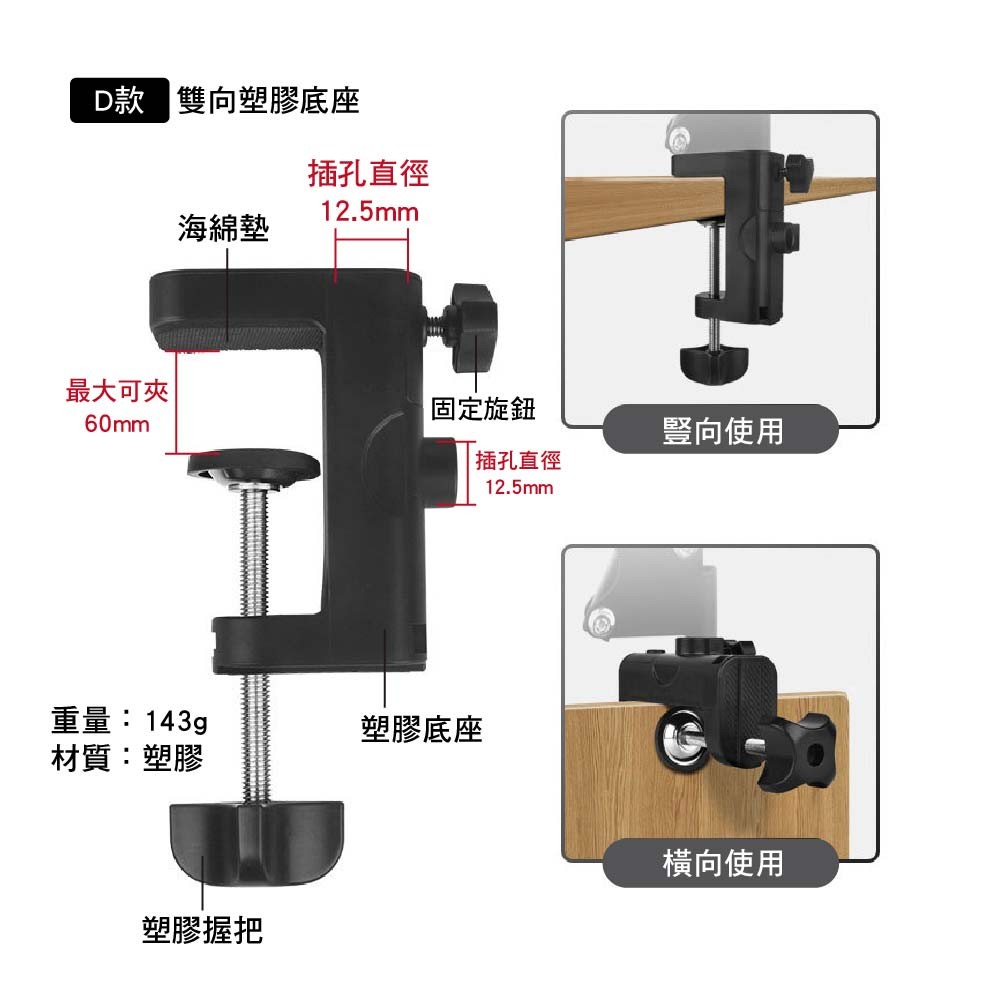 D款 雙向塑膠底座

插孔直徑
12.5mm

海綿墊

最大可夾
60mm

固定旋鈕

插孔直徑
12.5mm

重量：143g
材質：塑膠

塑膠底座

塑膠握把

豎向使用

橫向使用