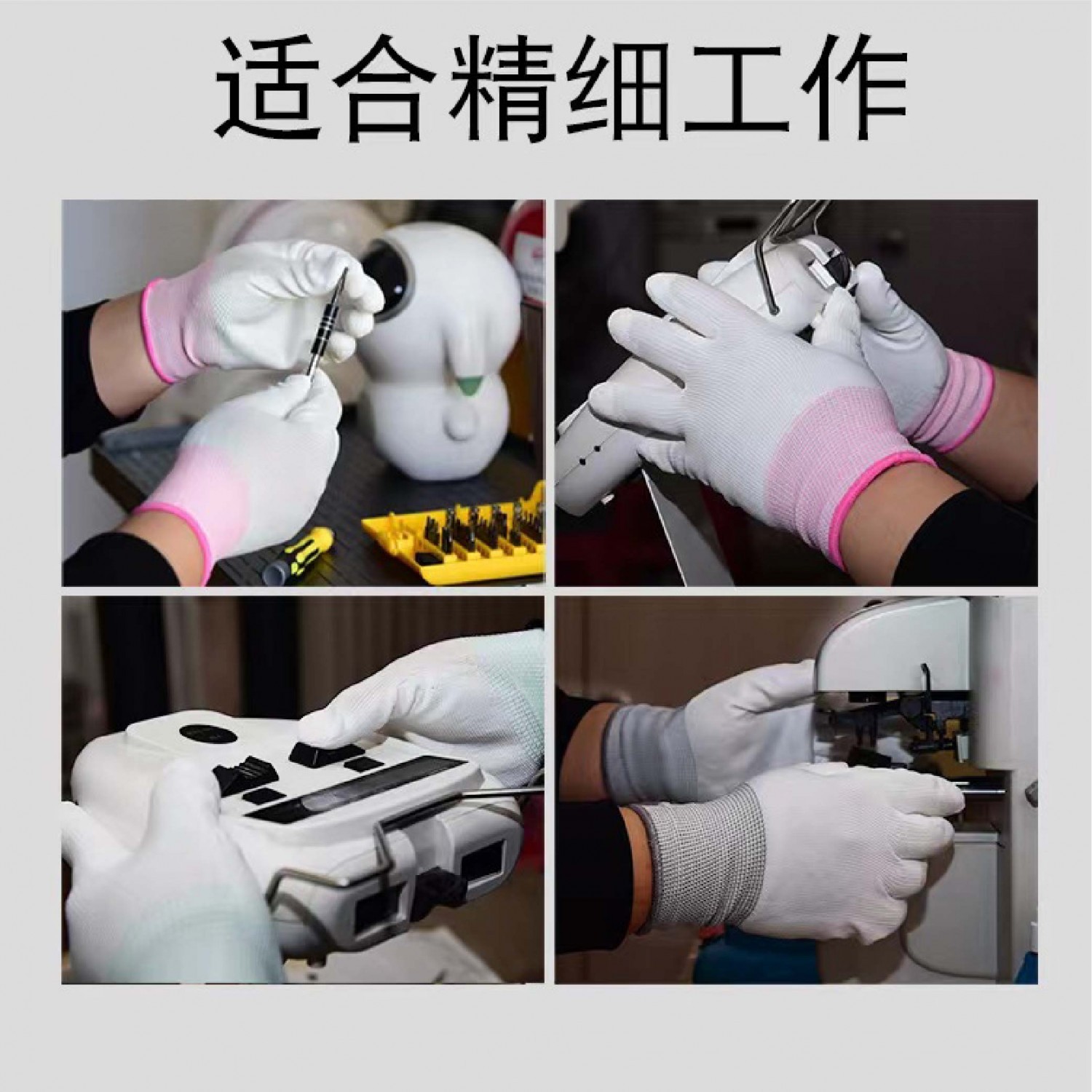 适合精细工作