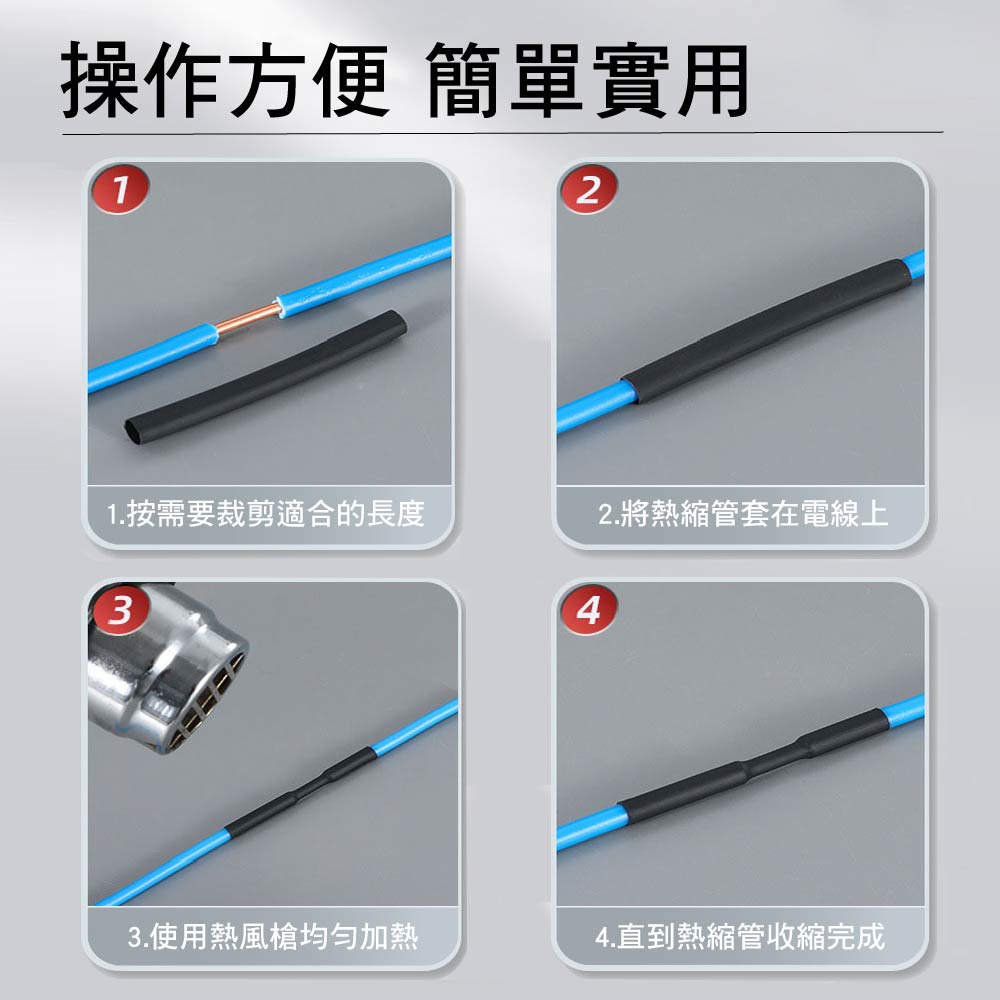 操作方便 簡單實用

1

1.按需要裁剪適合的長度

2

2.將熱縮管套在電線上

3

3.使用熱風槍均勻加熱

4

4.直到熱縮管收縮完成