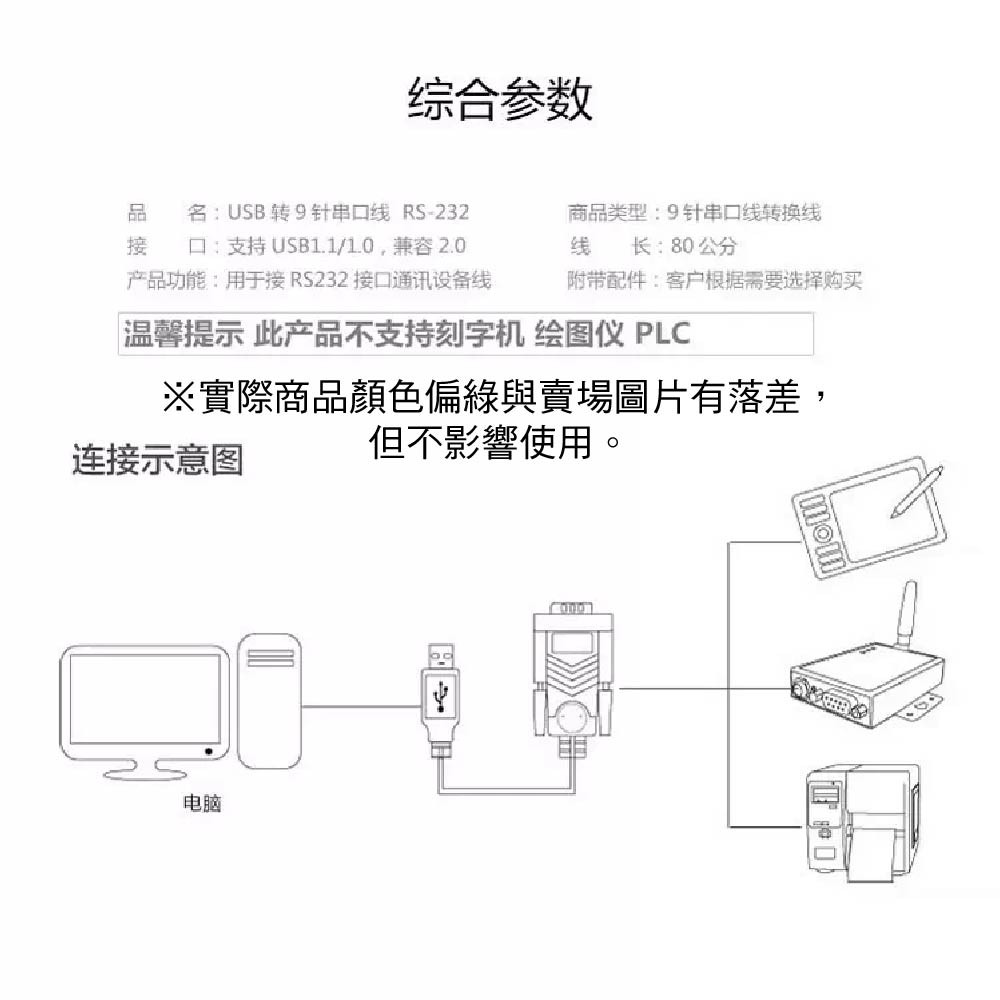 综合参数

品　　名：USB 转 9 针串口线 RS-232
接　　口：支持 USB1.1/1.0，兼容 2.0
产品功能：用于接 RS232 接口通讯设备线

商品类型：9 针串口线转换线
线　　长：80 公分
附带配件：客户根据需要选择购买

温馨提示 此产品不支持刻字机 绘图仪 PLC

※實際商品顏色偏綠與賣場圖片有落差，但不影響使用。

连接示意图

电脑