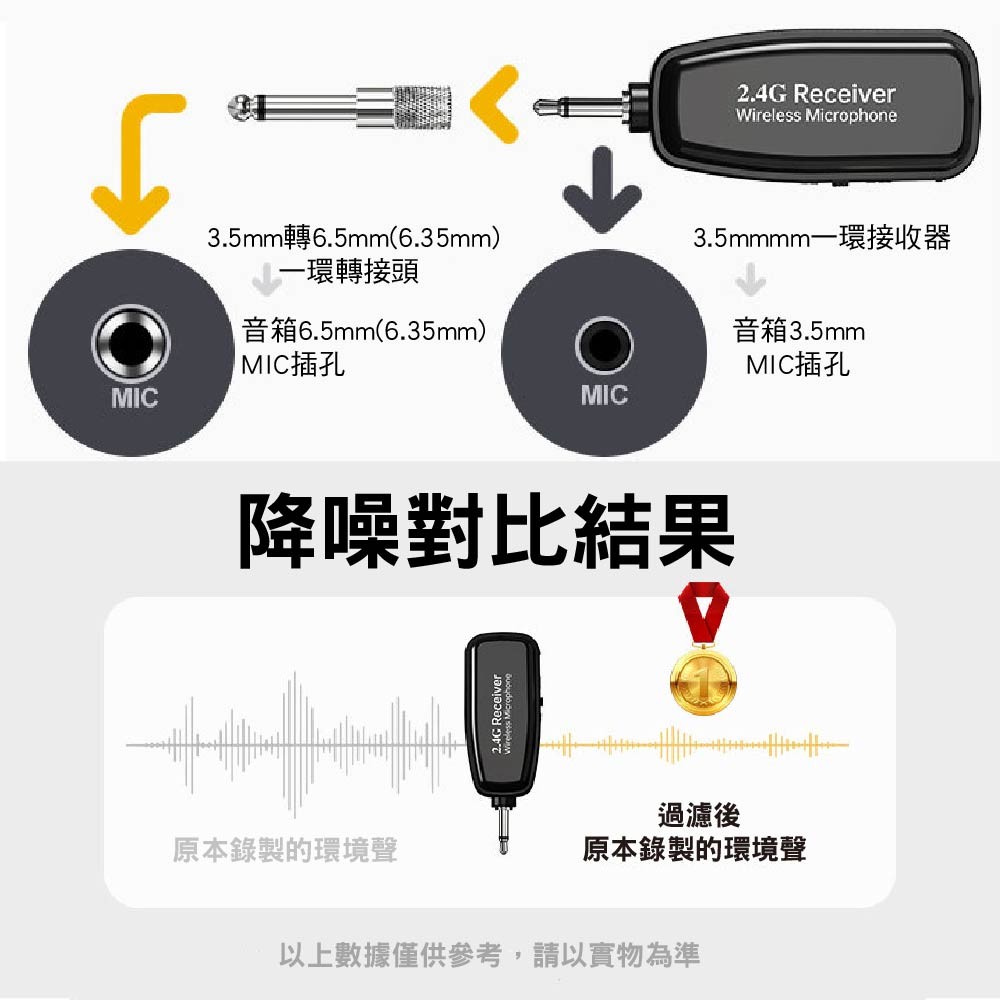 2.4G Receiver
Wireless Microphone

3.5mm轉6.5mm(6.35mm)
一環轉接頭

音箱6.5mm(6.35mm)
MIC插孔

MIC

3.5mmmm一環接收器

音箱3.5mm
MIC插孔

MIC

降噪對比結果

2.4G Receiver
Wireless Microphone

1

原本錄製的環境聲

過濾後
原本錄製的環境聲

以上數據僅供參考，請以實物為準