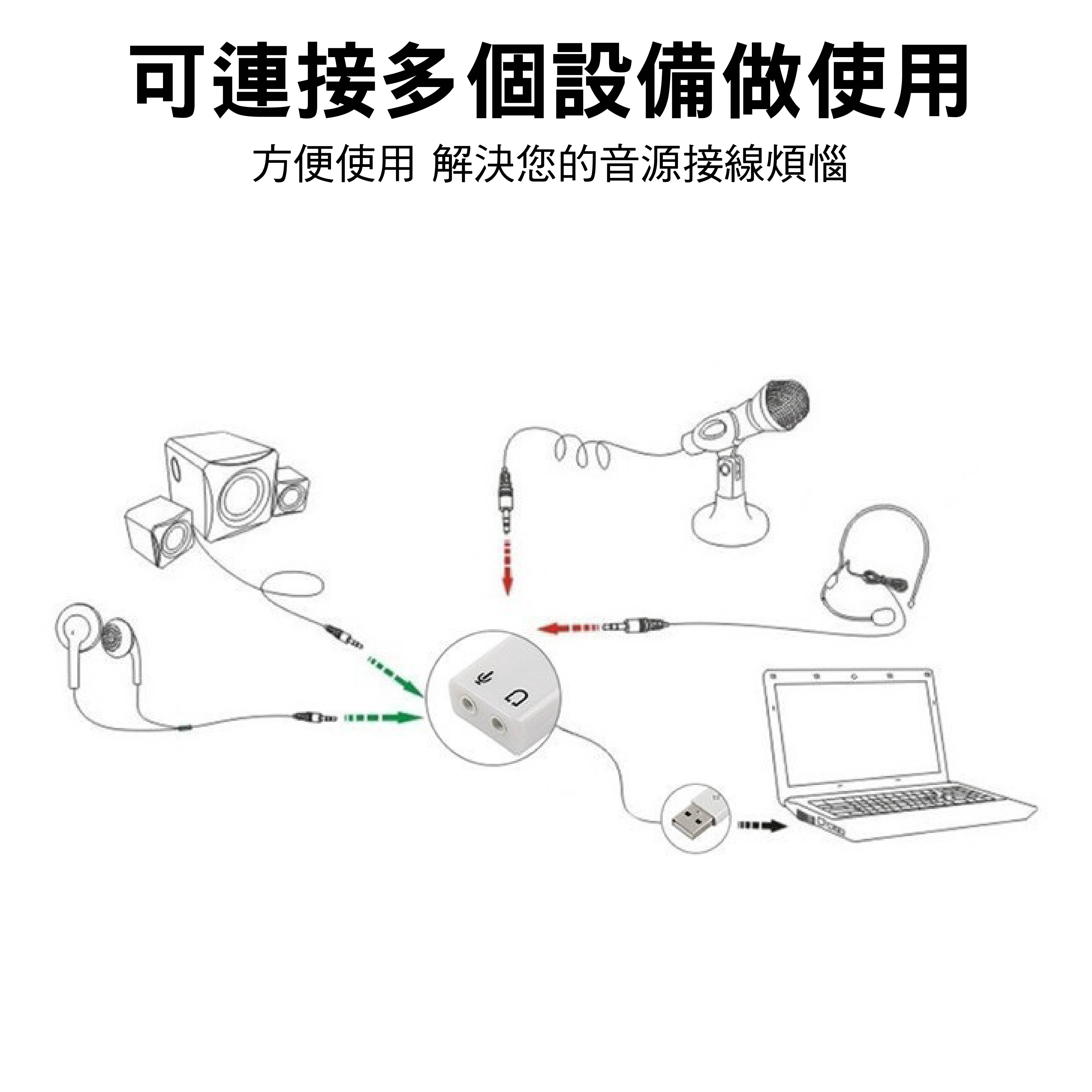 可連接多個設備做使用

方便使用 解決您的音源接線煩惱