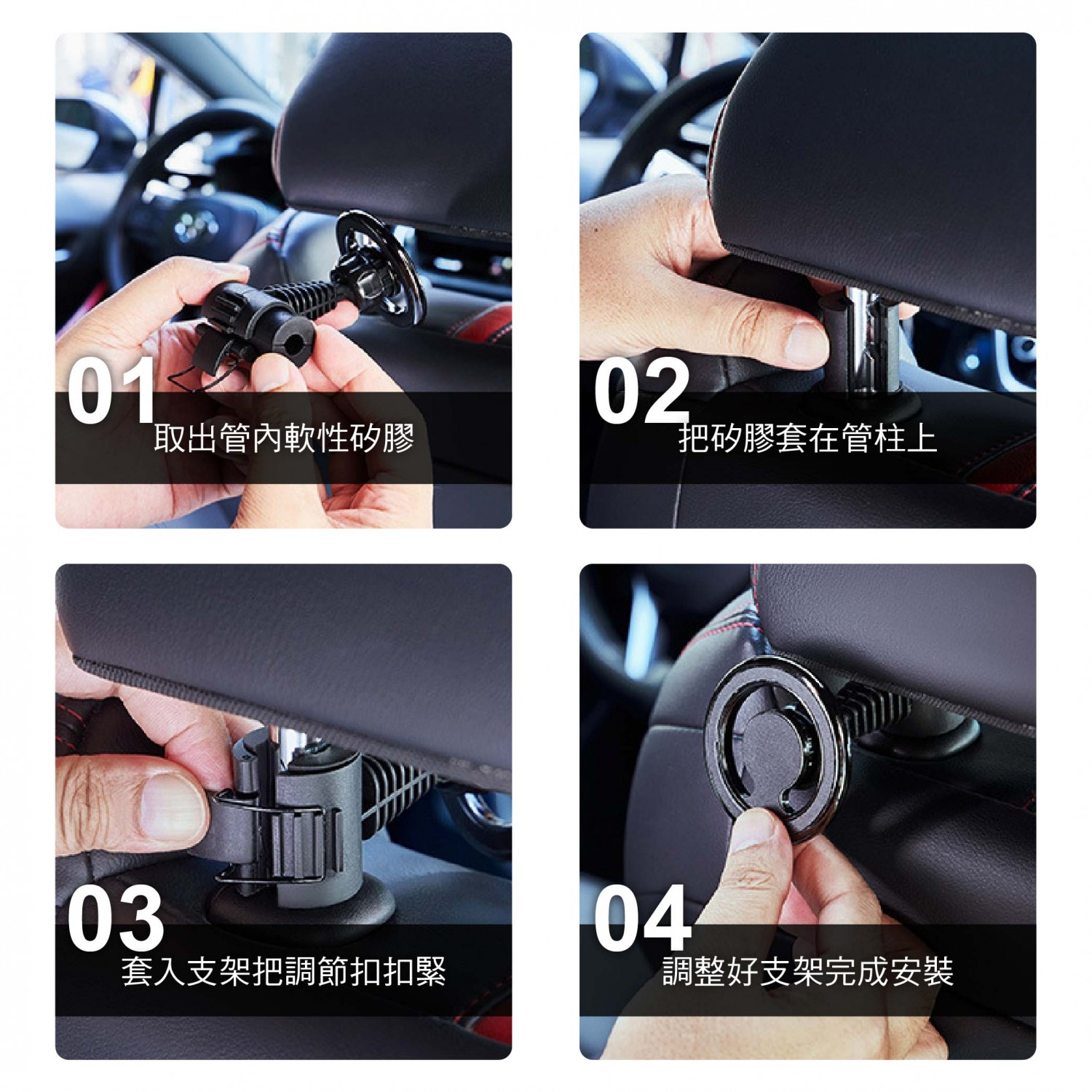 01
取出管內軟性矽膠

02
把矽膠套在管柱上

03
套入支架把調節扣扣緊

04
調整好支架完成安裝