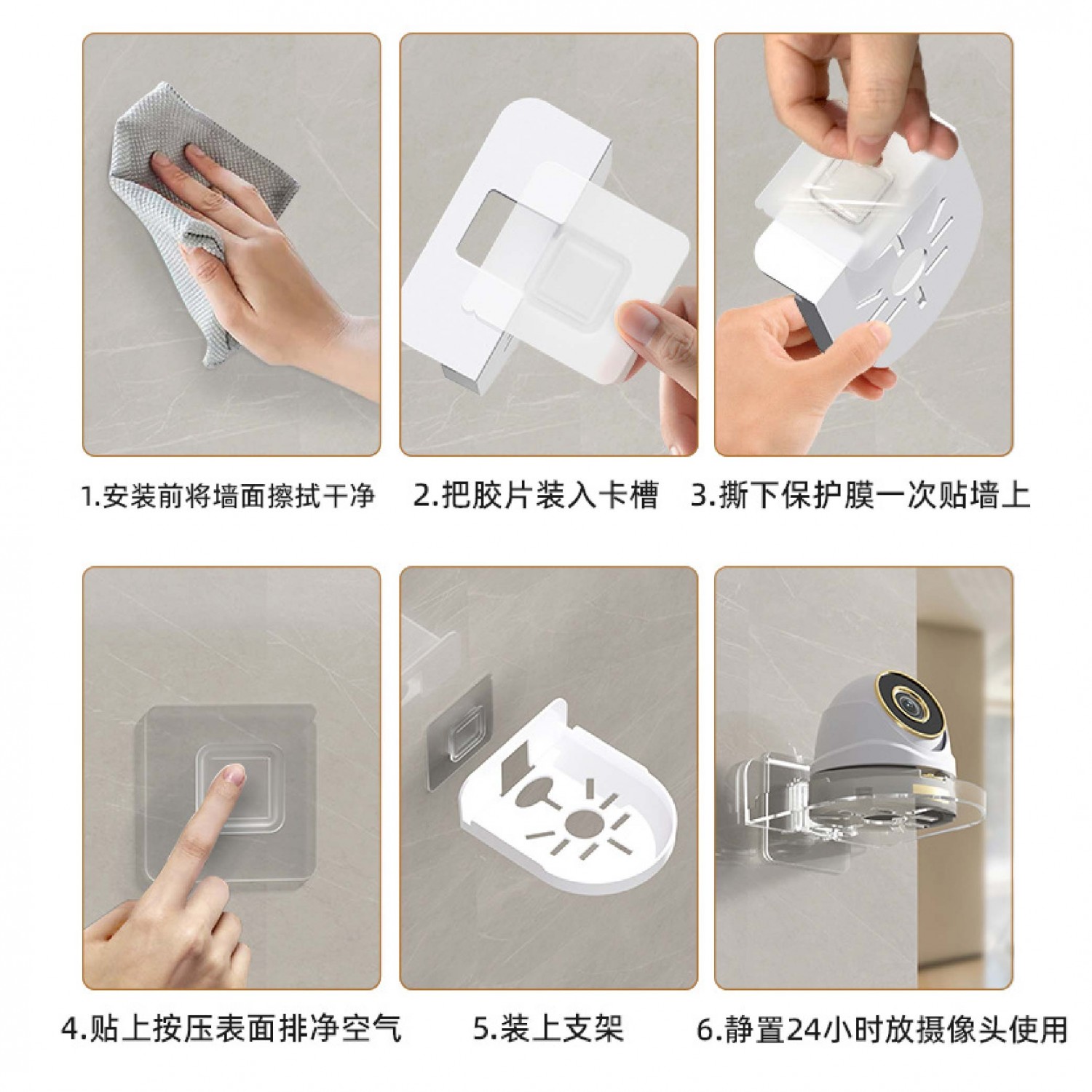 1.安装前将墙面擦拭干净

2.把胶片装入卡槽

3.撕下保护膜一次贴墙上

4.贴上按压表面排净空气

5.装上支架

6.静置24小时放摄像头使用