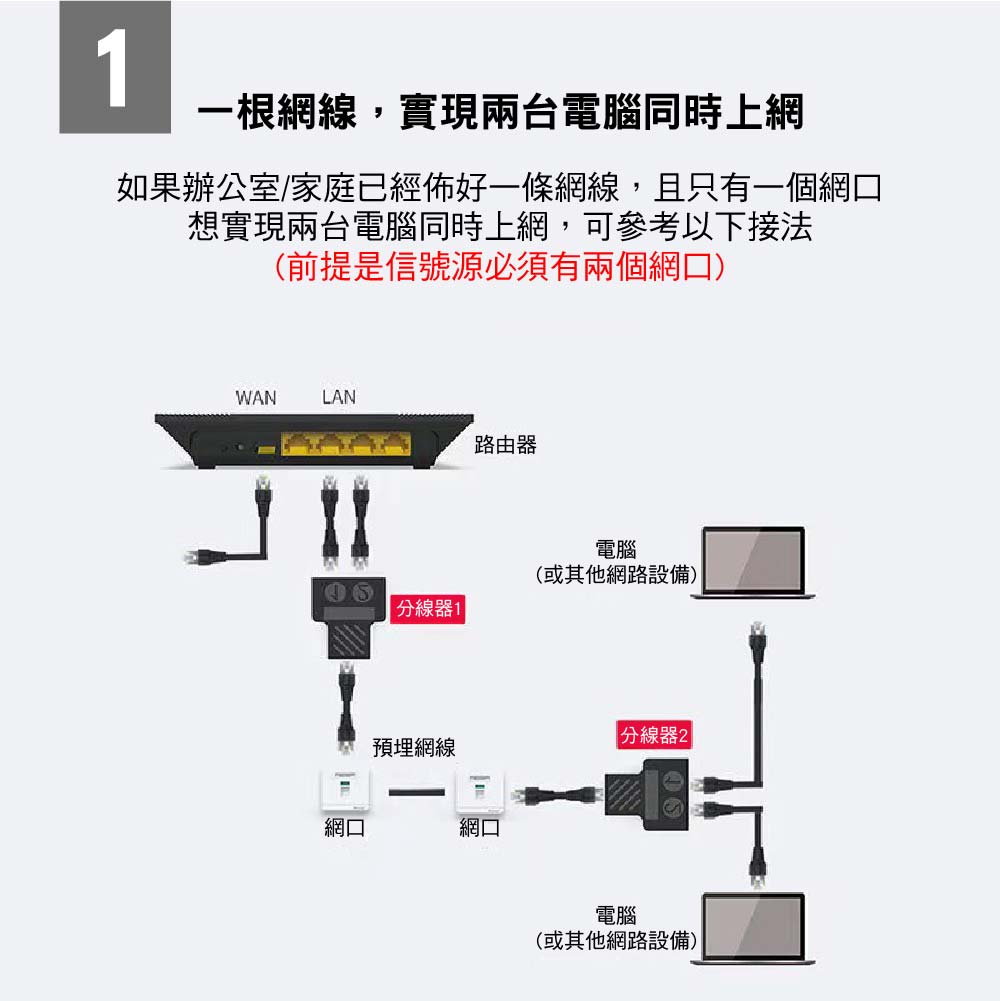 1

一根網線，實現兩台電腦同時上網

如果辦公室/家庭已經佈好一條網線，且只有一個網口
想實現兩台電腦同時上網，可參考以下接法
（前提是信號源必須有兩個網口）

WAN LAN

路由器

電腦
（或其他網路設備）

分線器1

預埋網線

分線器2

網口 網口

電腦
（或其他網路設備）