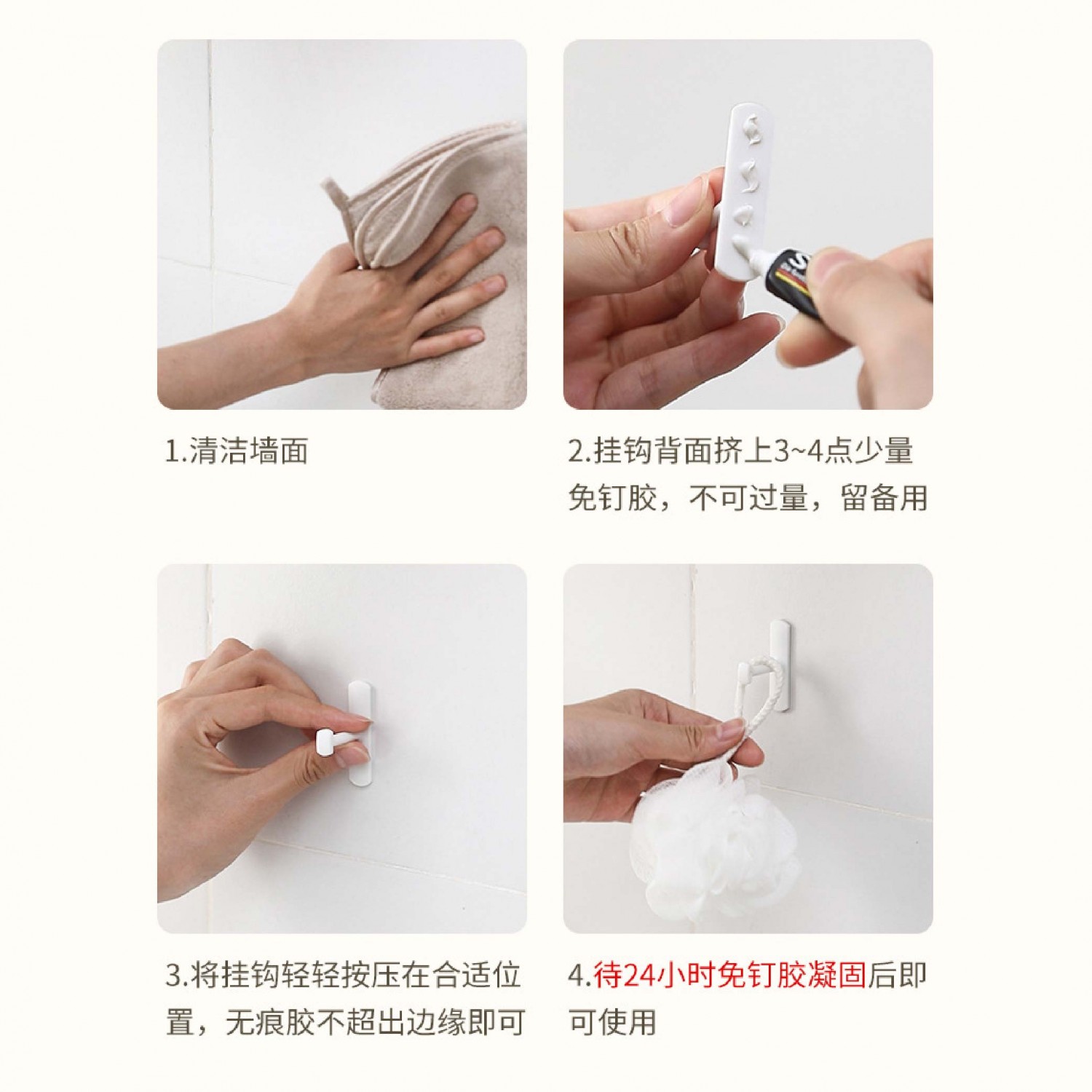 1.清洁墙面

2.挂钩背面挤上3~4点少量免钉胶，不可过量，留备用

3.将挂钩轻轻按压在合适位置，无痕胶不超出边缘即可

4.待24小时免钉胶凝固后即可使用