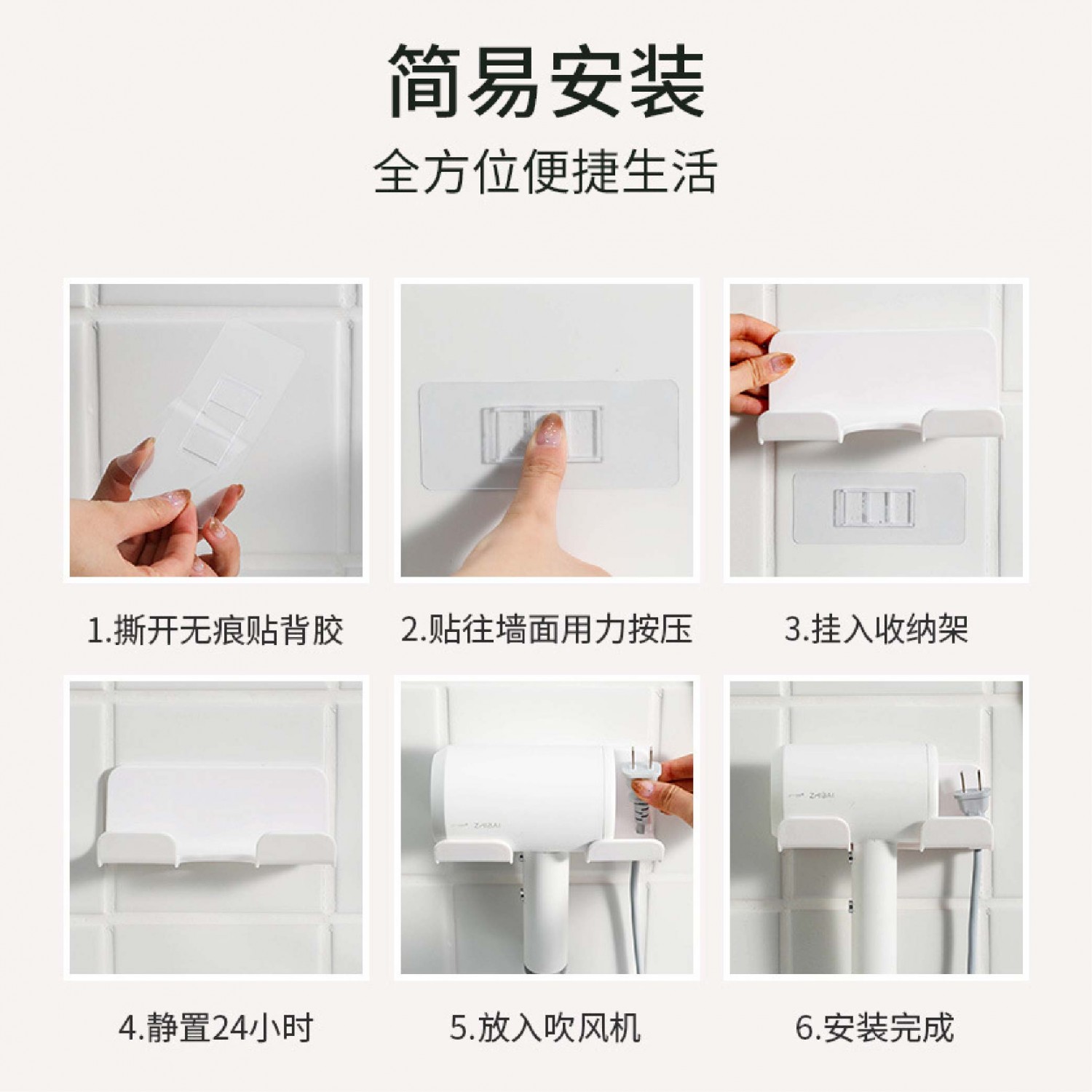 简易安装
全方位便捷生活

1.撕开无痕贴背胶

2.贴往墙面用力按压

3.挂入收纳架

4.静置24小时

5.放入吹风机

6.安装完成