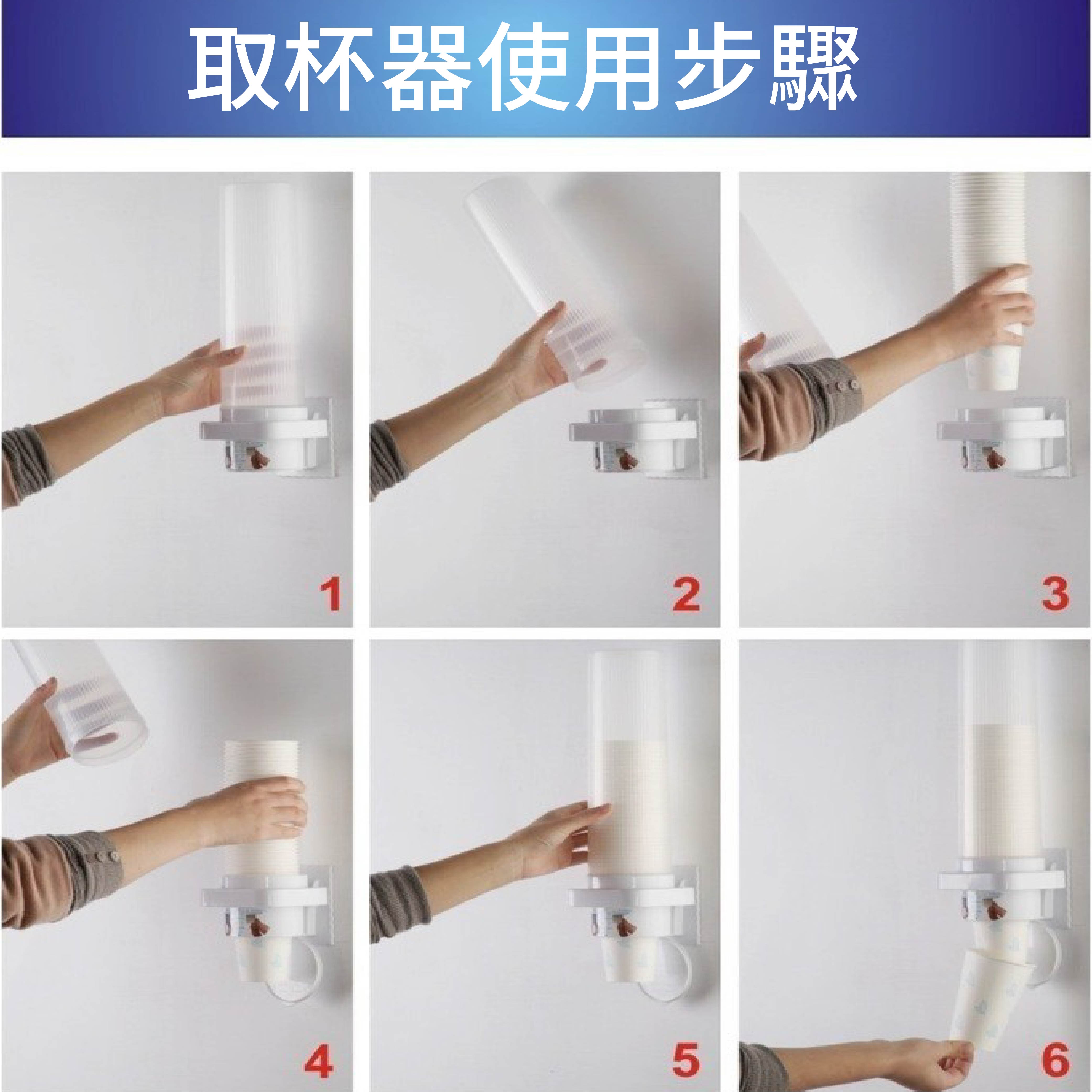 取杯器使用步驟

1

2

3

4

5

6