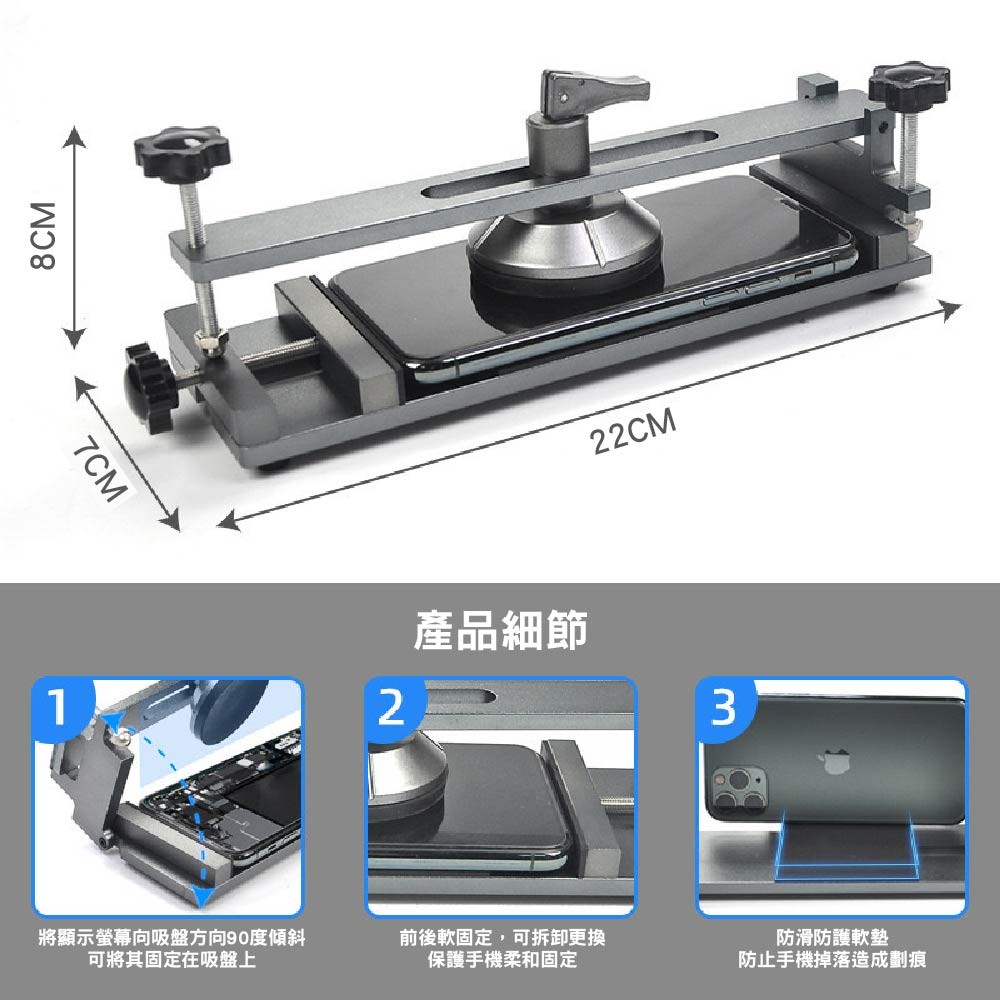 8CM

7CM

22CM

產品細節

1

將顯示螢幕向吸盤方向90度傾斜
可將其固定在吸盤上

2

前後軟固定，可拆卸更換
保護手機柔和固定

3

防滑防護軟墊
防止手機掉落造成劃痕